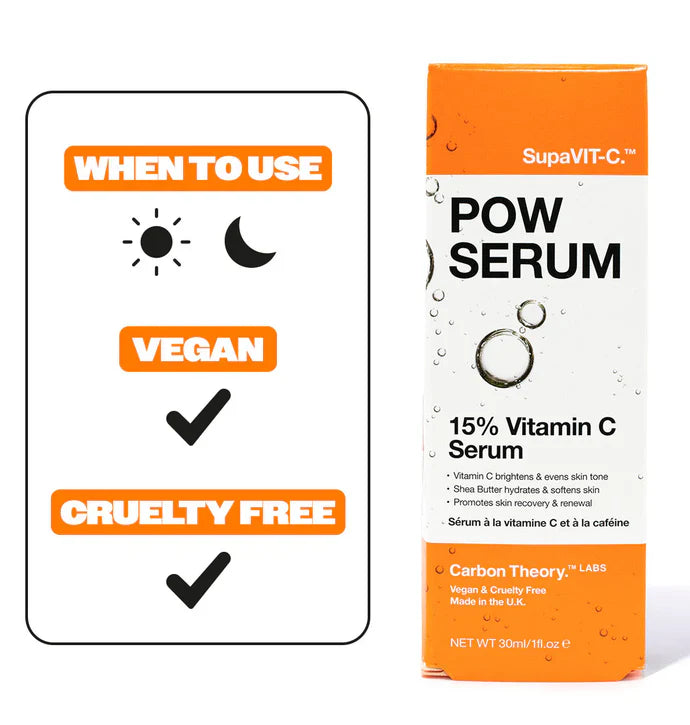 WHEN TO USE

VEGAN

CRUELTY FREE

SupaVIT-C.™

POW SERUM

15% Vitamin C Serum

• Vitamin C brightens & evens skin tone
• Shea Butter hydrates & softens skin
• Promotes skin recovery & renewal

Sérum à la vitamine C et à la caféine

Carbon Theory.™ LABS

Vegan & Cruelty Free
Made in the U.K.

NET WT 30ml/1fl.oz ℮