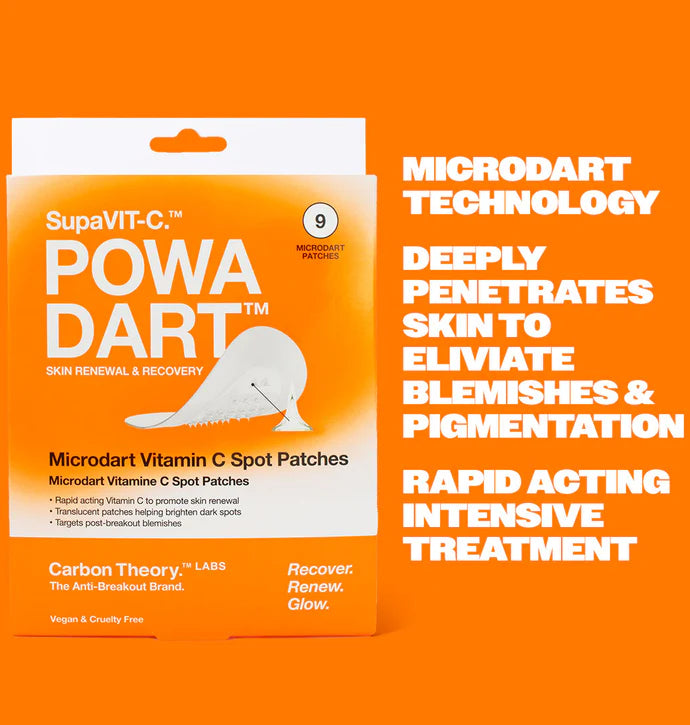 SupaVIT-C.™

9

MICRODART PATCHES

POWA DART™

SKIN RENEWAL & RECOVERY

Microdart Vitamin C Spot Patches

Microdart Vitamine C Spot Patches

• Rapid acting Vitamin C to promote skin renewal
• Translucent patches helping brighten dark spots
• Targets post-breakout blemishes

Carbon Theory.™ LABS
The Anti-Breakout Brand.

Recover. Renew. Glow.

Vegan & Cruelty Free

MICRODART TECHNOLOGY

DEEPLY PENETRATES SKIN TO ELIVIATE BLEMISHES & PIGMENTATION

RAPID ACTING INTENSIVE TREATMENT