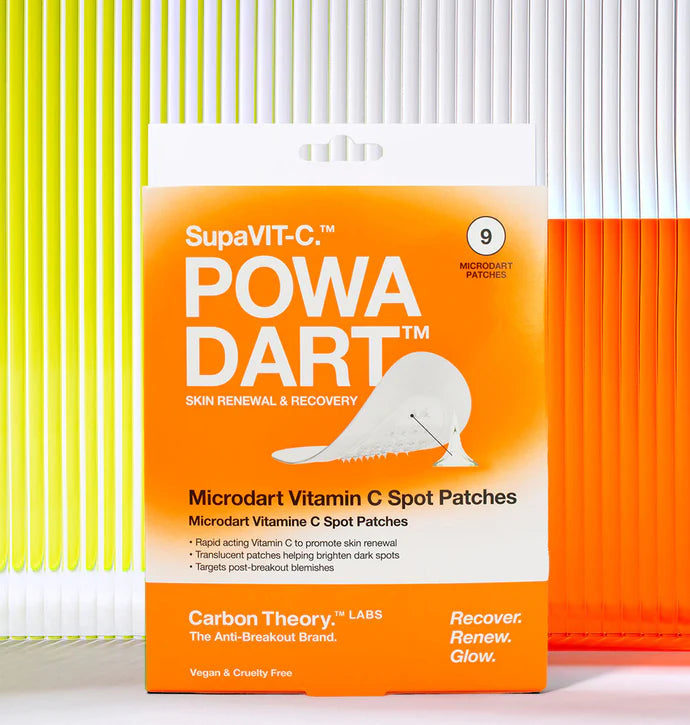 SupaVIT-C.™

9
MICRODART PATCHES

POWA DART™

SKIN RENEWAL & RECOVERY

Microdart Vitamin C Spot Patches
Microdart Vitamine C Spot Patches

• Rapid acting Vitamin C to promote skin renewal
• Translucent patches helping brighten dark spots
• Targets post-breakout blemishes

Carbon Theory.™ LABS
The Anti-Breakout Brand.

Recover.
Renew.
Glow.

Vegan & Cruelty Free