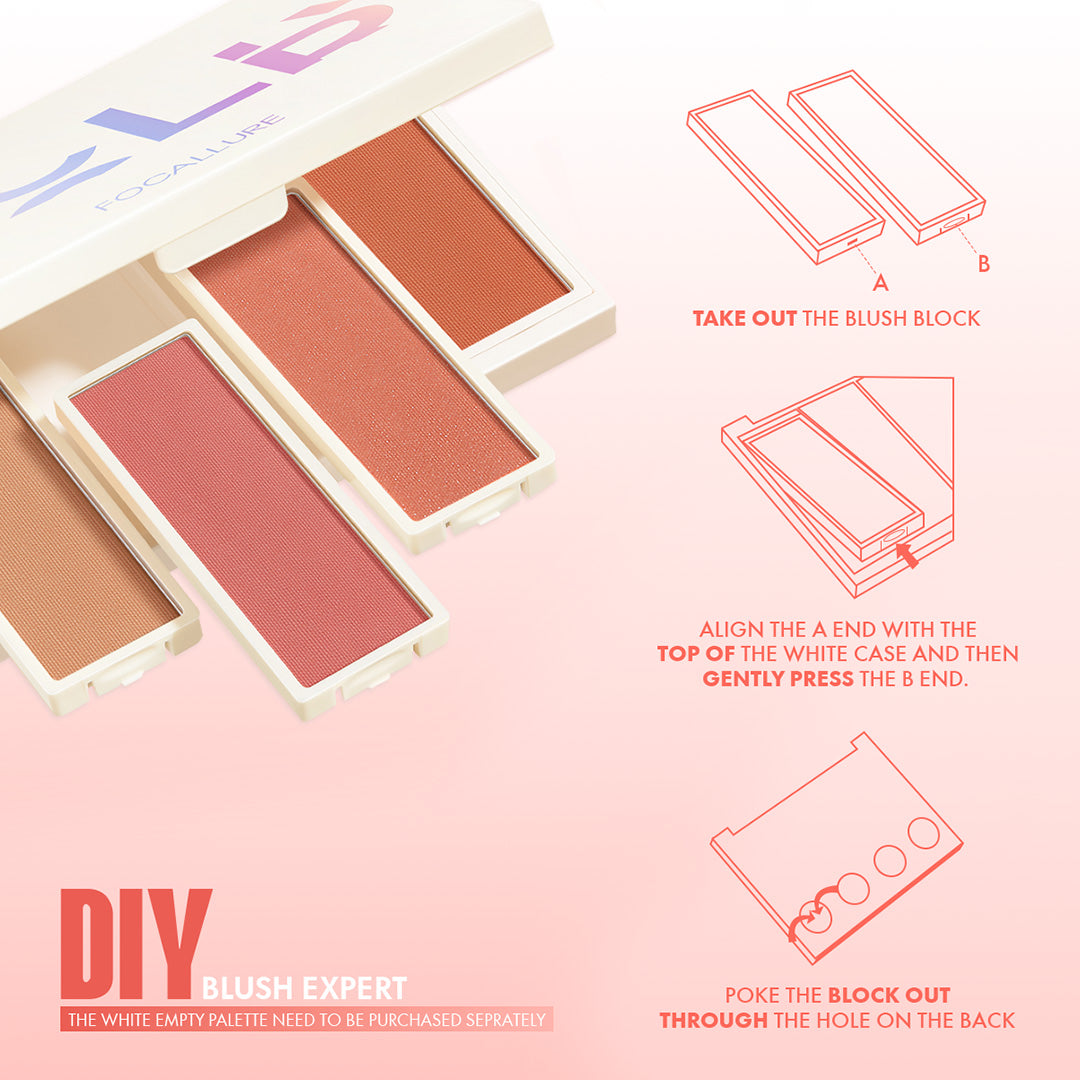 FOCALLURE

A

B

TAKE OUT THE BLUSH BLOCK

ALIGN THE A END WITH THE TOP OF THE WHITE CASE AND THEN GENTLY PRESS THE B END.

POKE THE BLOCK OUT THROUGH THE HOLE ON THE BACK

DIY BLUSH EXPERT

THE WHITE EMPTY PALETTE NEED TO BE PURCHASED SEPRATELY