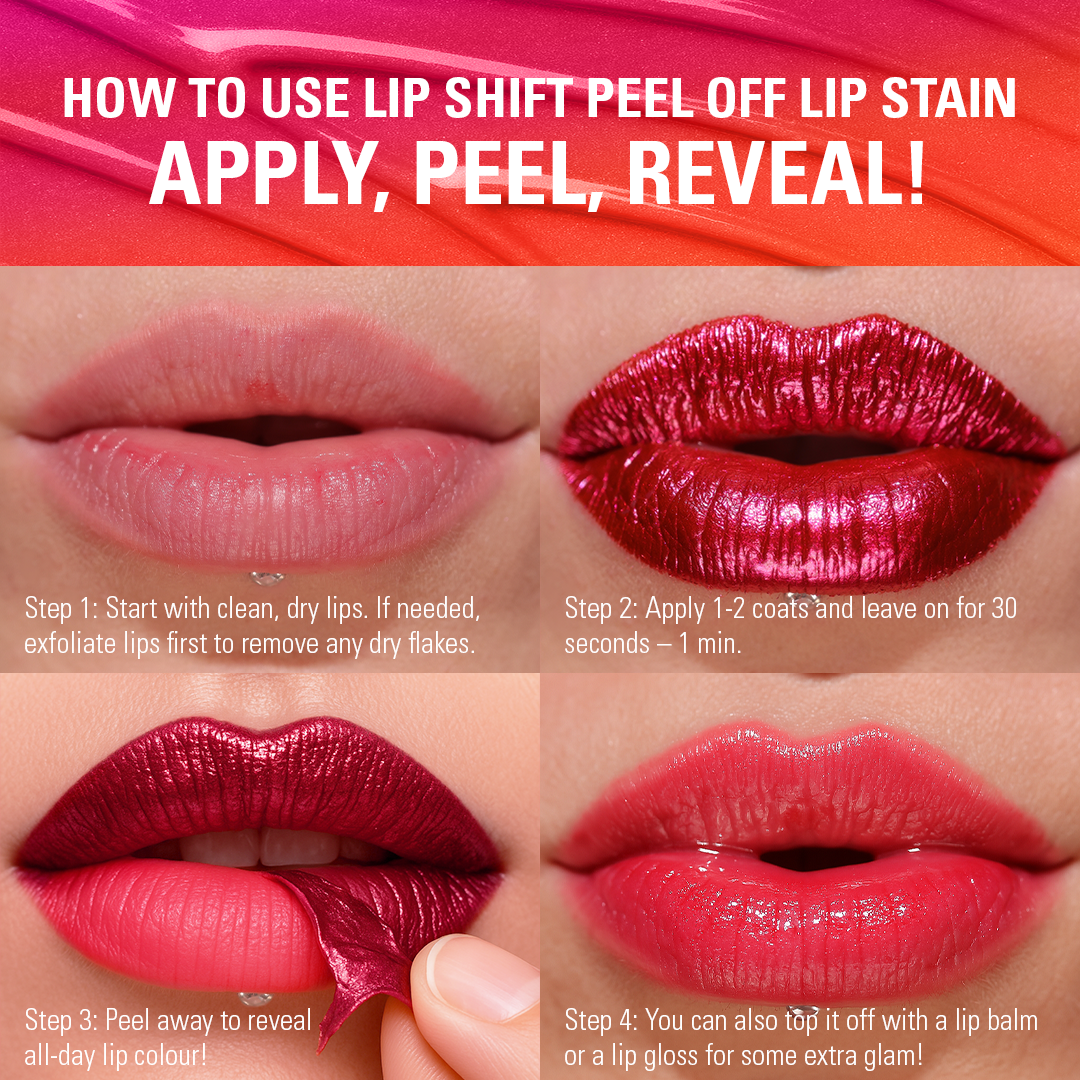 HOW TO USE LIP SHIFT PEEL OFF LIP STAIN
APPLY, PEEL, REVEAL!

Step 1: Start with clean, dry lips. If needed, exfoliate lips first to remove any dry flakes.

Step 2: Apply 1-2 coats and leave on for 30 seconds – 1 min.

Step 3: Peel away to reveal all-day lip colour!

Step 4: You can also top it off with a lip balm or a lip gloss for some extra glam!