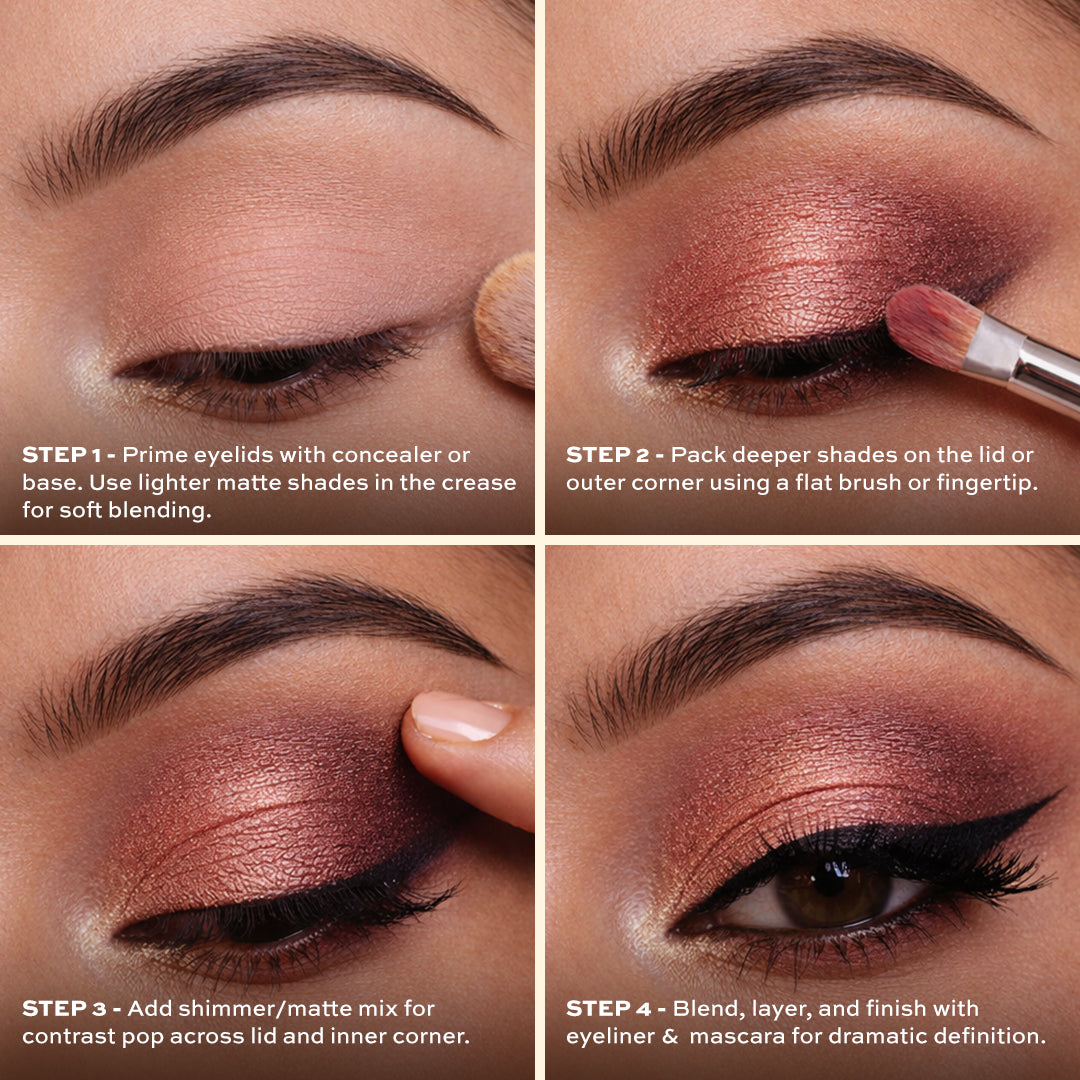 STEP 1 - Prime eyelids with concealer or base. Use lighter matte shades in the crease for soft blending.

STEP 2 - Pack deeper shades on the lid or outer corner using a flat brush or fingertip.

STEP 3 - Add shimmer/matte mix for contrast pop across lid and inner corner.

STEP 4 - Blend, layer, and finish with eyeliner & mascara for dramatic definition.